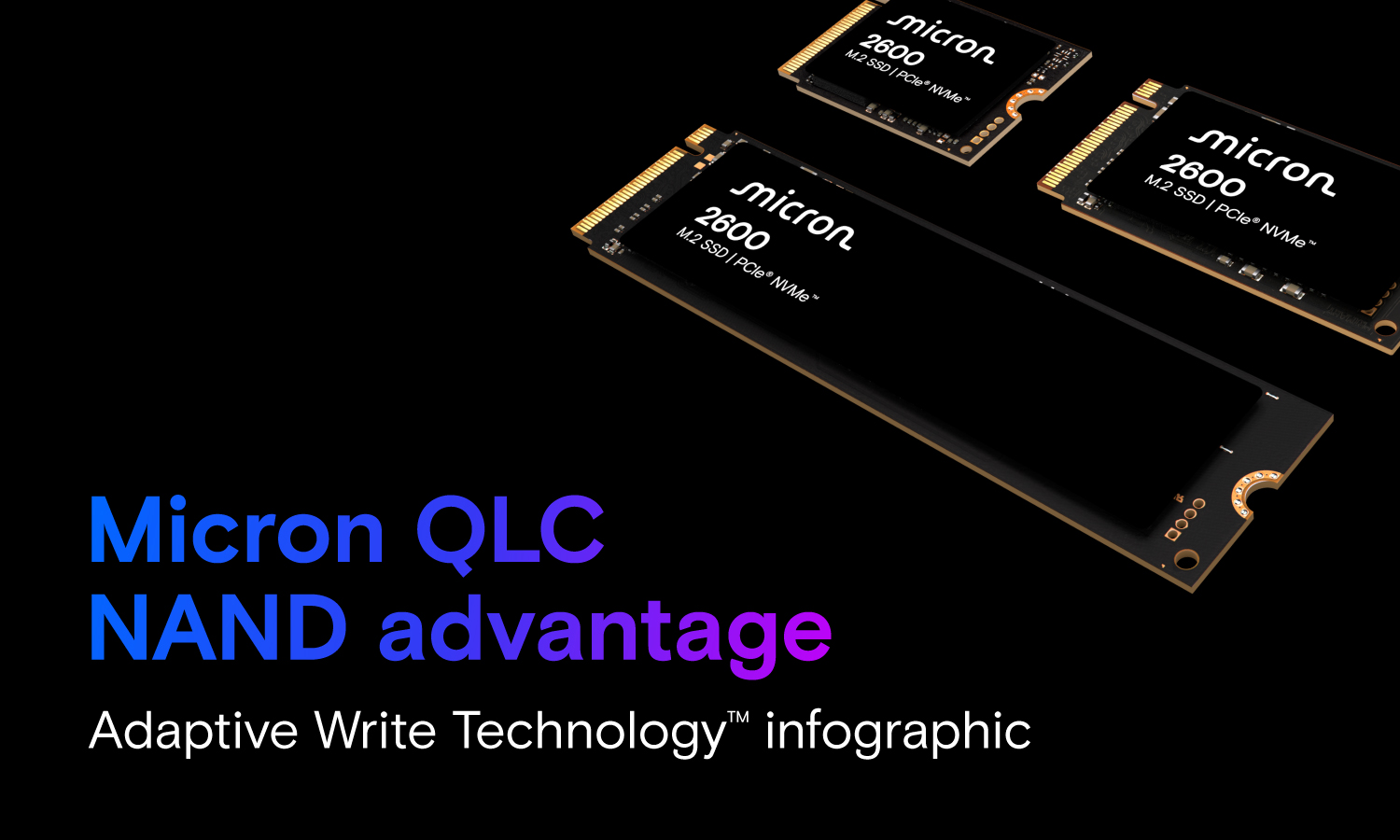 micron
2600
M.2 SSD | PCIe® NVMe™

micron
2600
M.2 SSD | PCIe® NVMe™

micron
2600
M.2 SSD | PCIe® NVMe™

Micron QLC NAND advantage

Adaptive Write Technology™ infographic